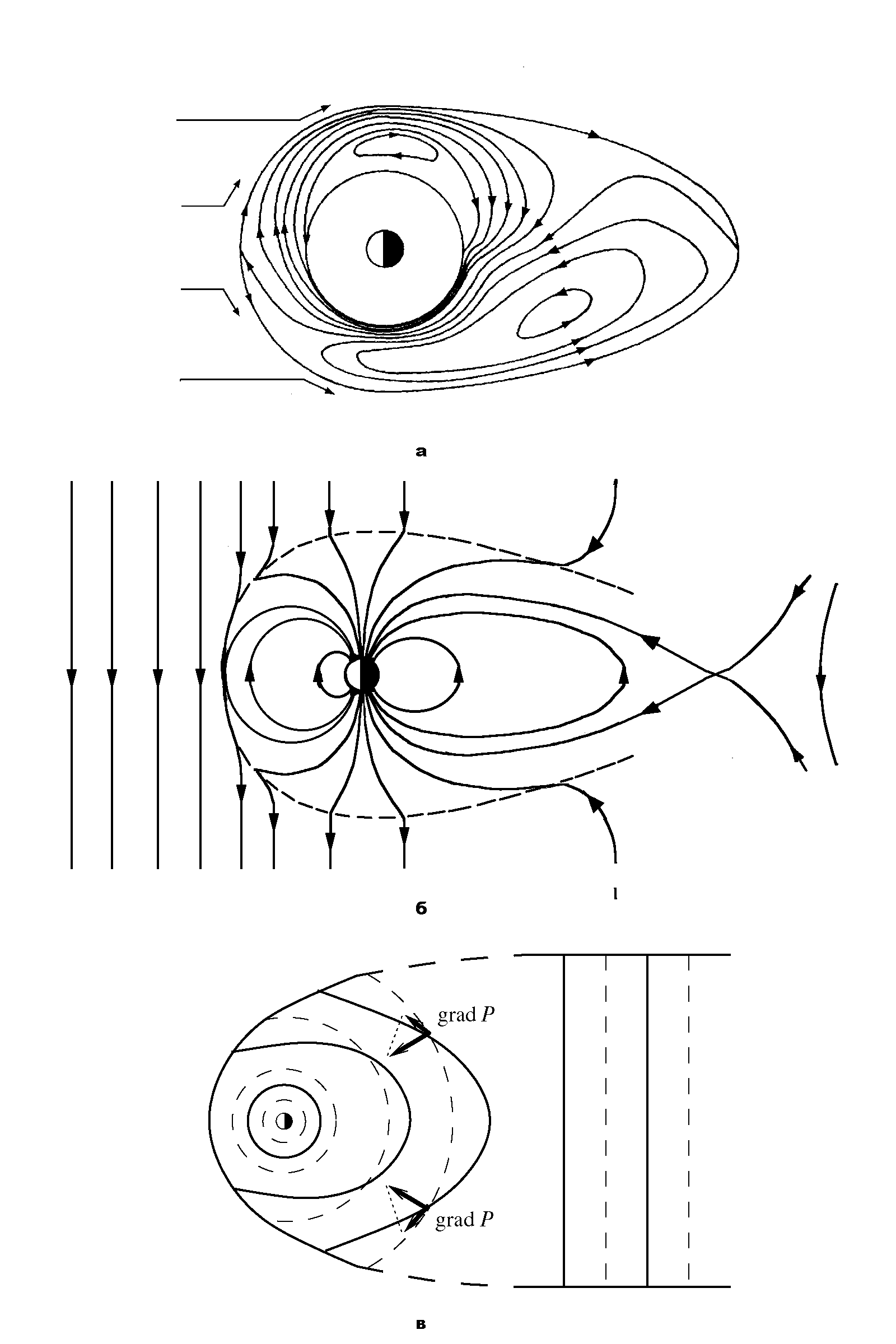 а

б

grad $P$

grad $P$

в